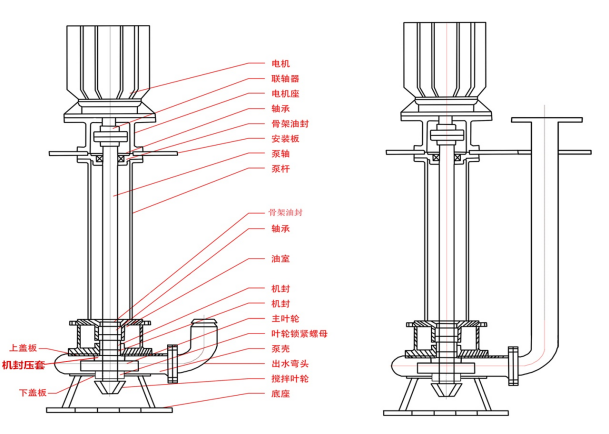 电机
联轴器
电机座
轴承
骨架油封
安装板
泵轴
泵杆
骨架油封
轴承
油室
机封
机封
主叶轮
叶轮锁紧螺母
泵壳
出水弯头
搅拌叶轮
底座
上盖板
机封压套
下盖板